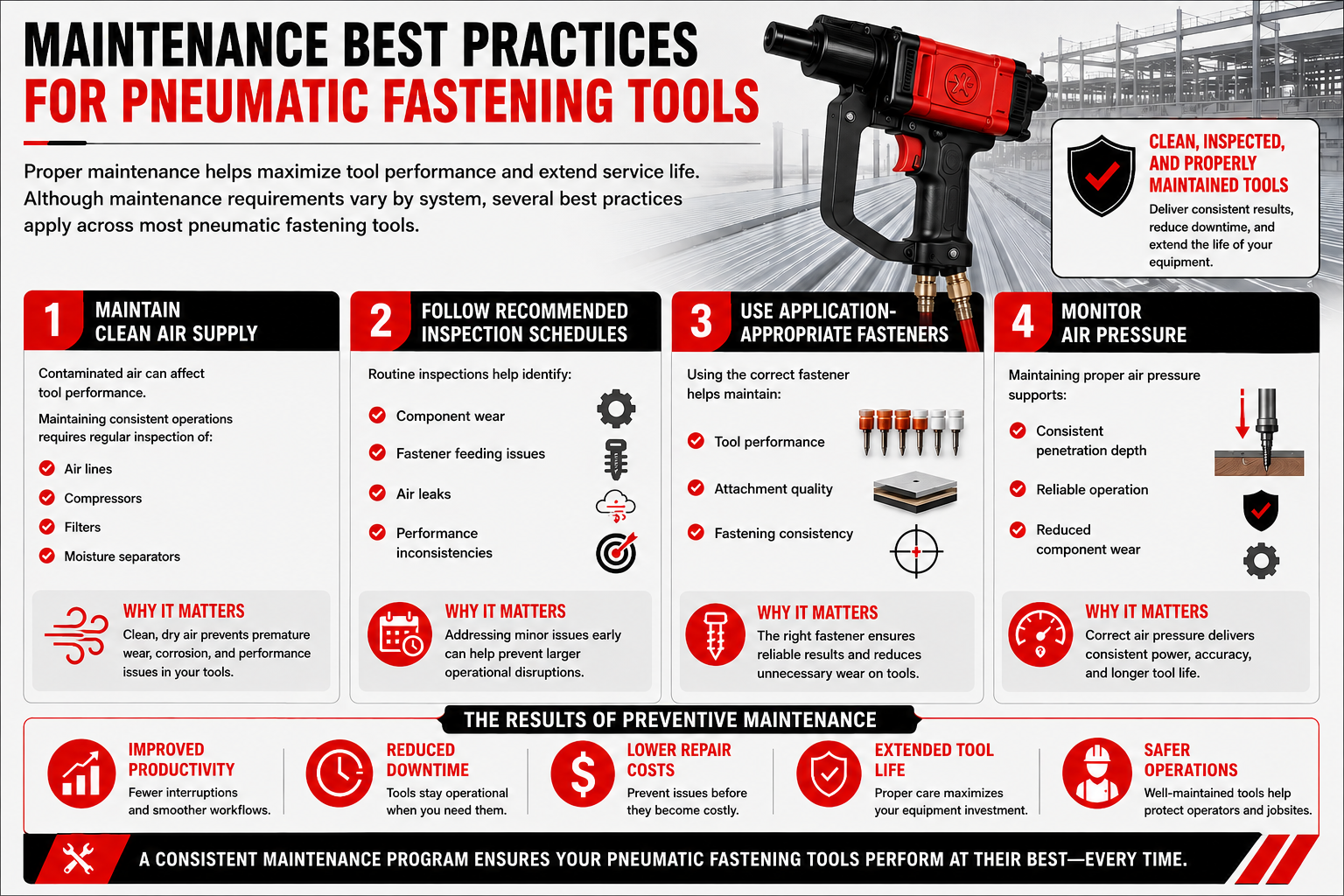 MAINTENANCE BEST PRACTICES
FOR PNEUMATIC FASTENING TOOLS

Proper maintenance helps maximize tool performance and extend service life. Although maintenance requirements vary by system, several best practices apply across most pneumatic fastening tools.

CLEAN, INSPECTED, AND PROPERLY MAINTAINED TOOLS
Deliver consistent results, reduce downtime, and extend the life of your equipment.

1 MAINTAIN CLEAN AIR SUPPLY

Contaminated air can affect tool performance.

Maintaining consistent operations requires regular inspection of:

Air lines
Compressors
Filters
Moisture separators

WHY IT MATTERS
Clean, dry air prevents premature wear, corrosion, and performance issues in your tools.

2 FOLLOW RECOMMENDED INSPECTION SCHEDULES

Routine inspections help identify:

Component wear
Fastener feeding issues
Air leaks
Performance inconsistencies

WHY IT MATTERS
Addressing minor issues early can help prevent larger operational disruptions.

3 USE APPLICATION-APPROPRIATE FASTENERS

Using the correct fastener helps maintain:

Tool performance
Attachment quality
Fastening consistency

WHY IT MATTERS
The right fastener ensures reliable results and reduces unnecessary wear on tools.

4 MONITOR AIR PRESSURE

Maintaining proper air pressure supports:

Consistent penetration depth
Reliable operation
Reduced component wear

WHY IT MATTERS
Correct air pressure delivers consistent power, accuracy, and longer tool life.

THE RESULTS OF PREVENTIVE MAINTENANCE

IMPROVED PRODUCTIVITY
Fewer interruptions and smoother workflows.

REDUCED DOWNTIME
Tools stay operational when you need them.

LOWER REPAIR COSTS
Prevent issues before they become costly.

EXTENDED TOOL LIFE
Proper care maximizes your equipment investment.

SAFER OPERATIONS
Well-maintained tools help protect operators and jobsites.

A CONSISTENT MAINTENANCE PROGRAM ENSURES YOUR PNEUMATIC FASTENING TOOLS PERFORM AT THEIR BEST—EVERY TIME.